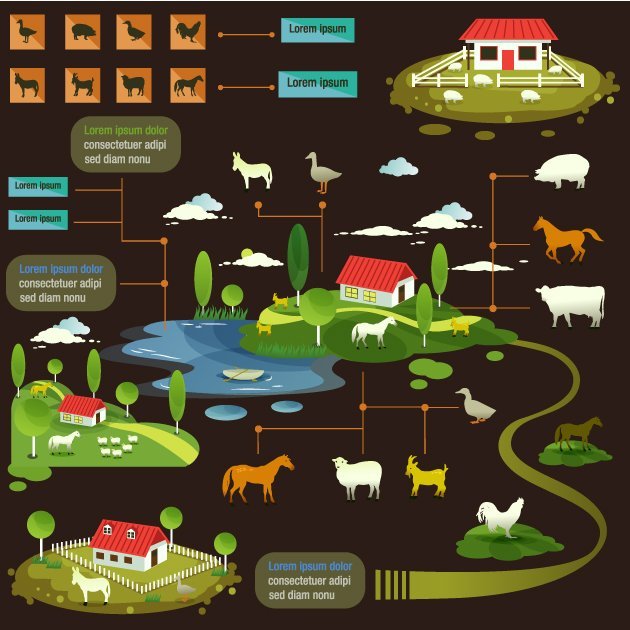 Lorem ipsum

Lorem ipsum

Lorem ipsum dolor
consectetuer adipi
sed diam nonu

Lorem ipsum

Lorem ipsum

Lorem ipsum dolor
consectetuer adipi
sed diam nonu

Lorem ipsum dolor
consectetuer adipi
sed diam nonu