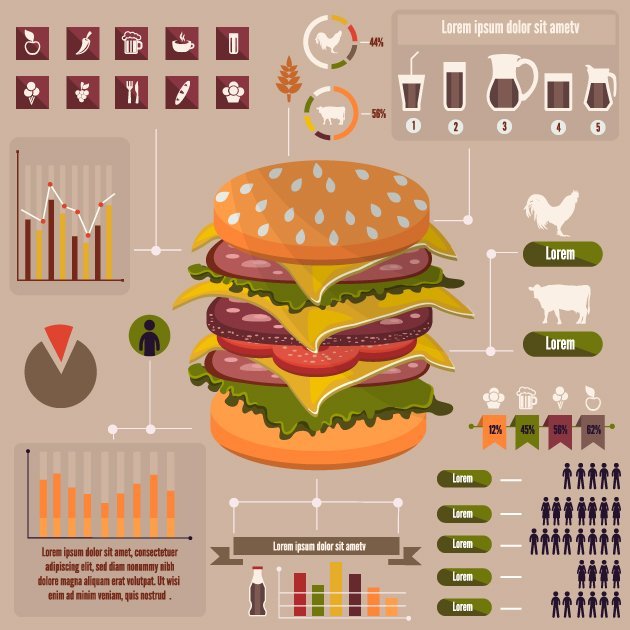 44%

56%

Lorem ipsum dolor sit ametv

1 2 3 4 5

Lorem

Lorem

12% 45% 56% 62%

Lorem

Lorem

Lorem

Lorem

Lorem

Lorem ipsum dolor sit amet, consectetuer adipiscing elit, sed diam nonummy nibh dolore magna aliquam erat volutpat. Ut wisi enim ad minim veniam, quis nostrud .

Lorem ipsum dolor sit ametv