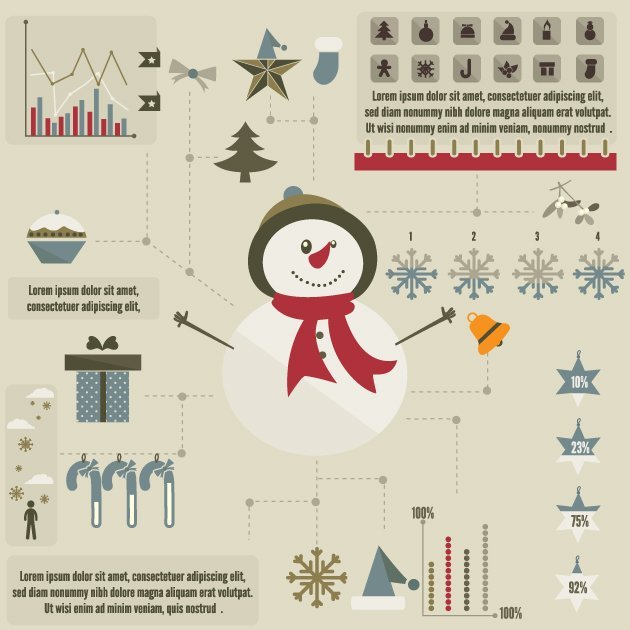 Lorem ipsum dolor sit amet, consectetuer adipiscing elit, sed diam nonummy nibh dolore magna aliquam erat volutpat. Ut wisi nonummy enim ad minim veniam, nonummy nostrud .

1
2
3
4

Lorem ipsum dolor sit amet, consectetuer adipiscing elit,

10%
23%
75%
92%

100%
100%

Lorem ipsum dolor sit amet, consectetuer adipiscing elit, sed diam nonummy nibh dolore magna aliquam erat volutpat. Ut wisi enim ad minim veniam, quis nostrud .